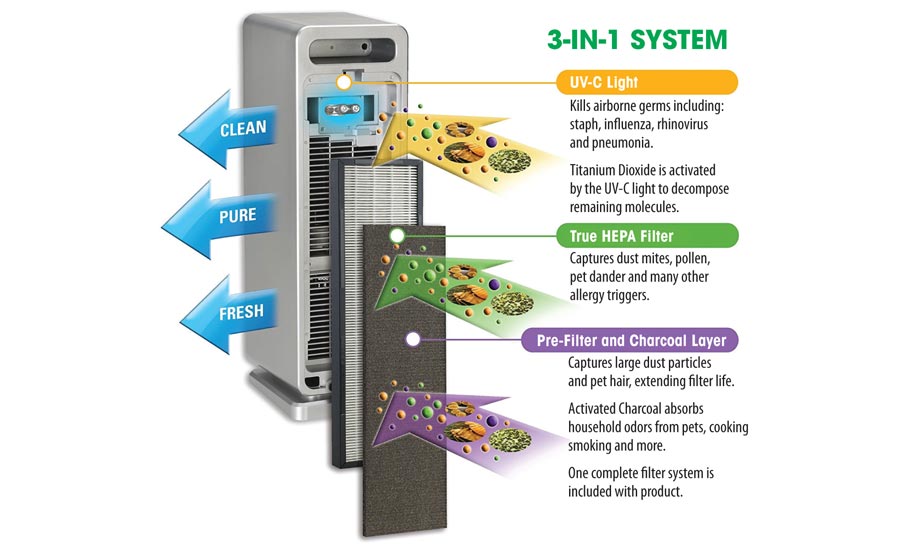 CLEAN

PURE

FRESH

3-IN-1 SYSTEM

UV-C Light

Kills airborne germs including: staph, influenza, rhinovirus and pneumonia.

Titanium Dioxide is activated by the UV-C light to decompose remaining molecules.

True HEPA Filter

Captures dust mites, pollen, pet dander and many other allergy triggers.

Pre-Filter and Charcoal Layer

Captures large dust particles and pet hair, extending filter life.

Activated Charcoal absorbs household odors from pets, cooking smoking and more.

One complete filter system is included with product.