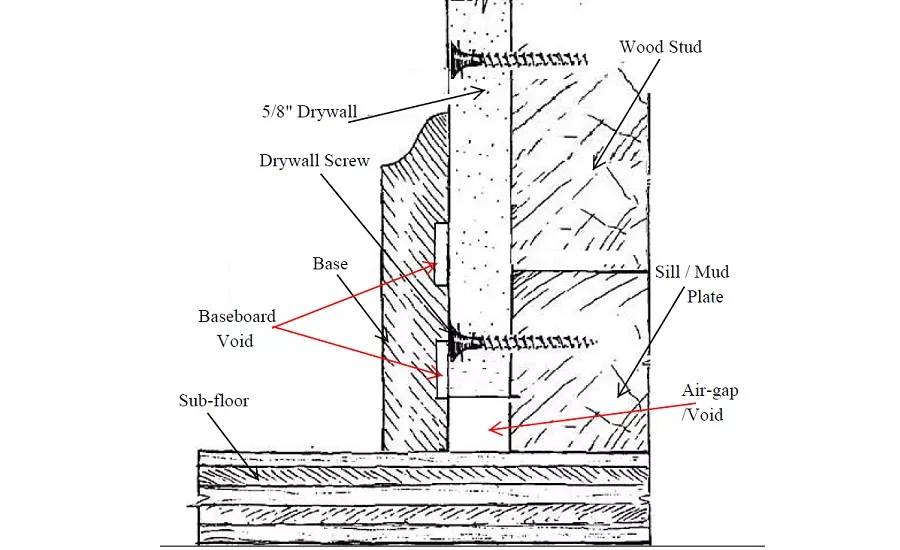 Wood Stud

5/8" Drywall

Drywall Screw

Base

Sill / Mud Plate

Baseboard Void

Air-gap /Void

Sub-floor